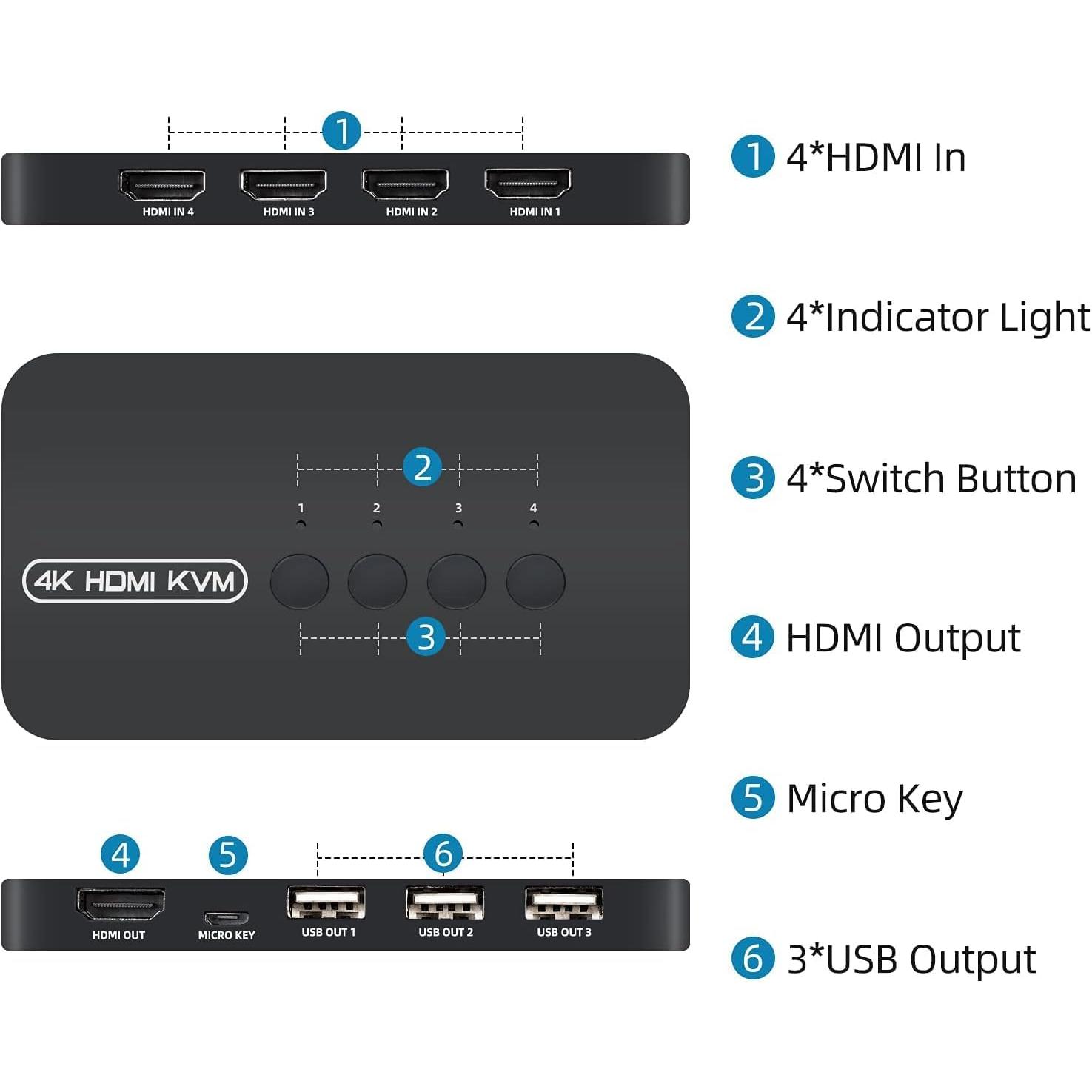 1

HDMI IN 4 HDMI IN 3 HDMI IN 2 HDMI IN 1

2

1 2 3 4

4K HDMI KVM

3

4 5 6

HDMI OUT MICRO KEY USB OUT 1 USB OUT 2 USB OUT 3

1 4*HDMI In

2 4*Indicator Light

3 4*Switch Button

4 HDMI Output

5 Micro Key

6 3*USB Output